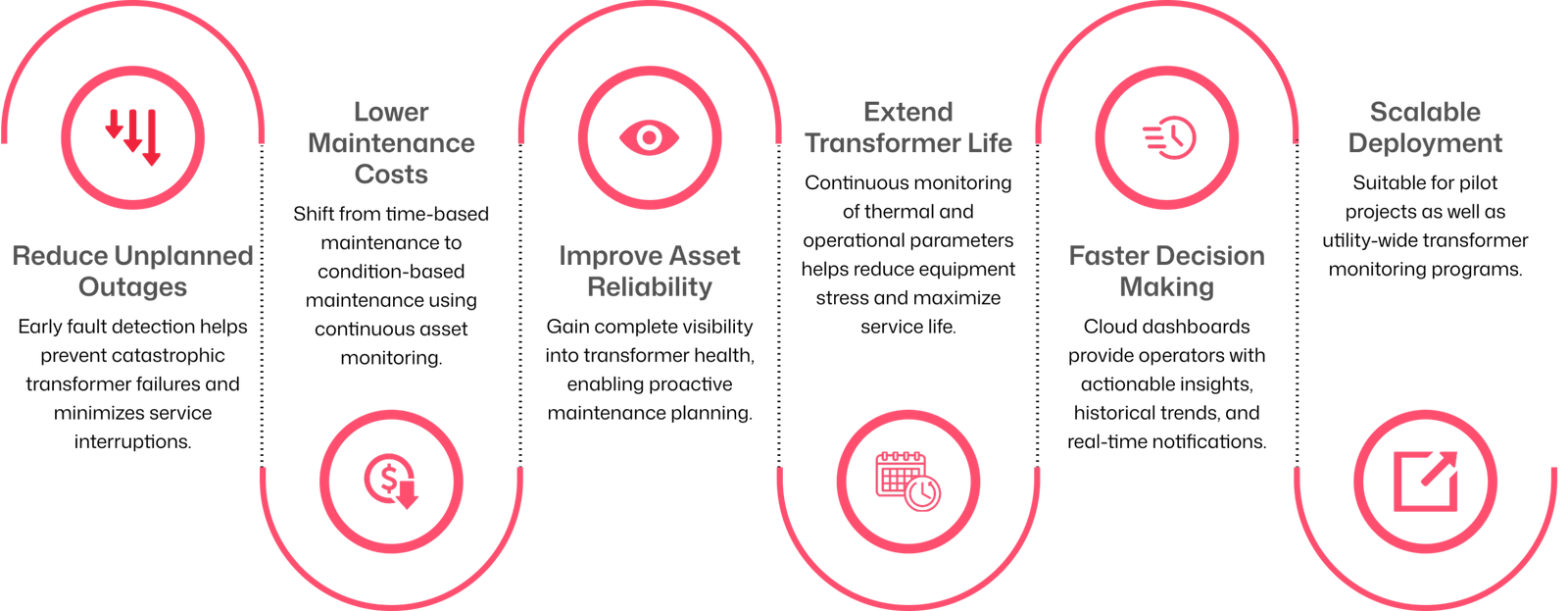 Reduce Unplanned Outages

Early fault detection helps prevent catastrophic transformer failures and minimizes service interruptions.

Lower Maintenance Costs

Shift from time-based maintenance to condition-based maintenance using continuous asset monitoring.

Improve Asset Reliability

Gain complete visibility into transformer health, enabling proactive maintenance planning.

Extend Transformer Life

Continuous monitoring of thermal and operational parameters helps reduce equipment stress and maximize service life.

Faster Decision Making

Cloud dashboards provide operators with actionable insights, historical trends, and real-time notifications.

Scalable Deployment

Suitable for pilot projects as well as utility-wide transformer monitoring programs.